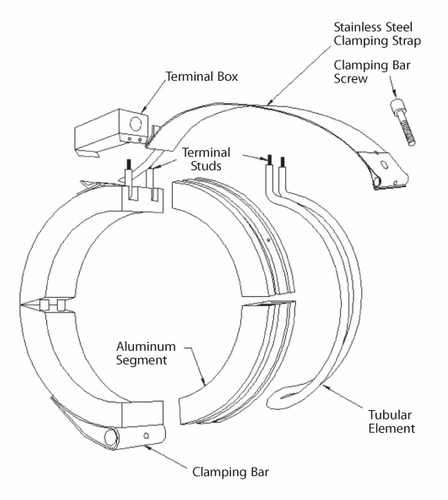 Stainless Steel Clamping Strap

Clamping Bar Screw

Terminal Box

Terminal Studs

Aluminum Segment

Tubular Element

Clamping Bar